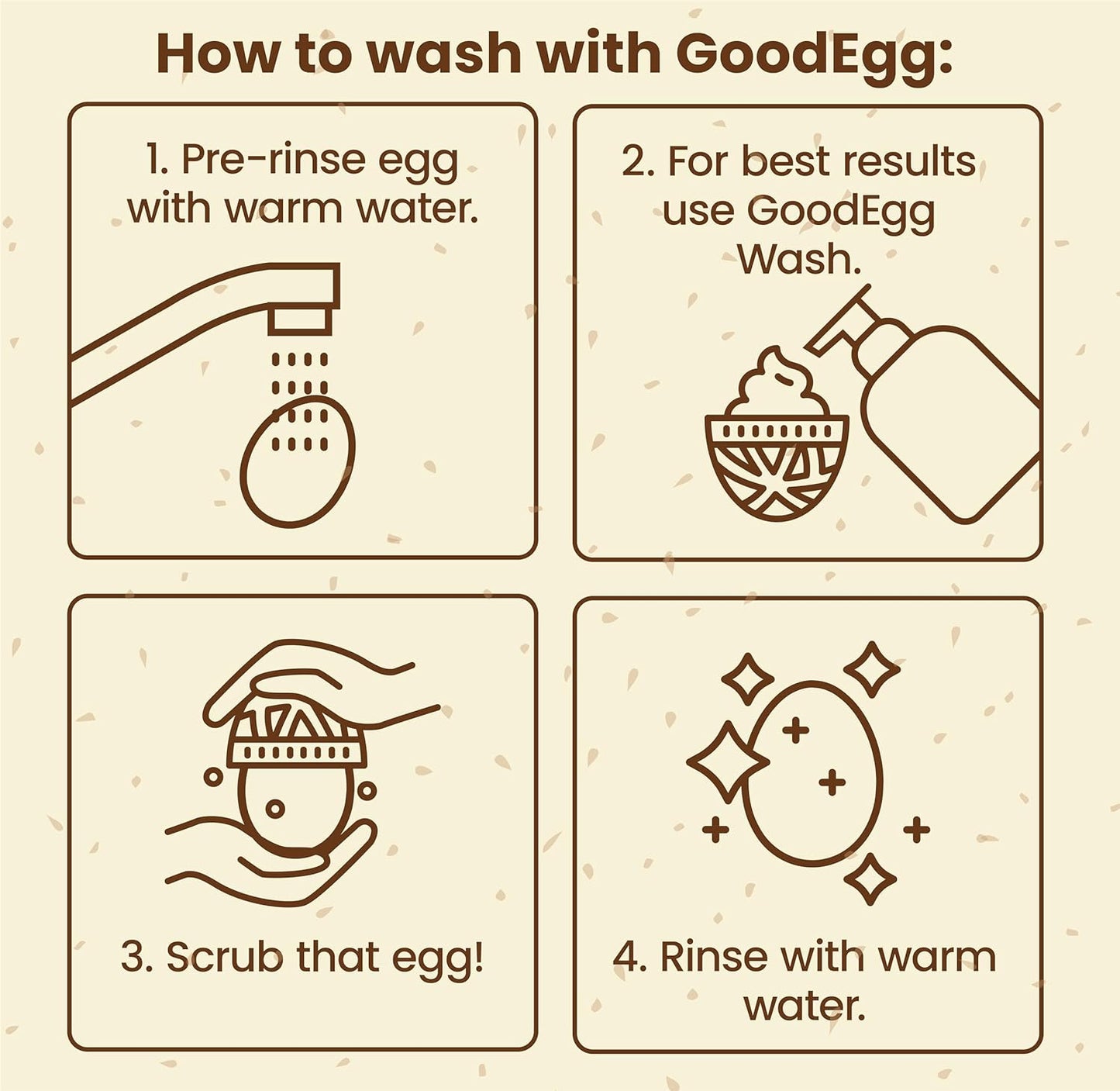 How to wash with GoodEgg:

1. Pre-rinse egg with warm water.

2. For best results use GoodEgg Wash.

3. Scrub that egg!

4. Rinse with warm water.